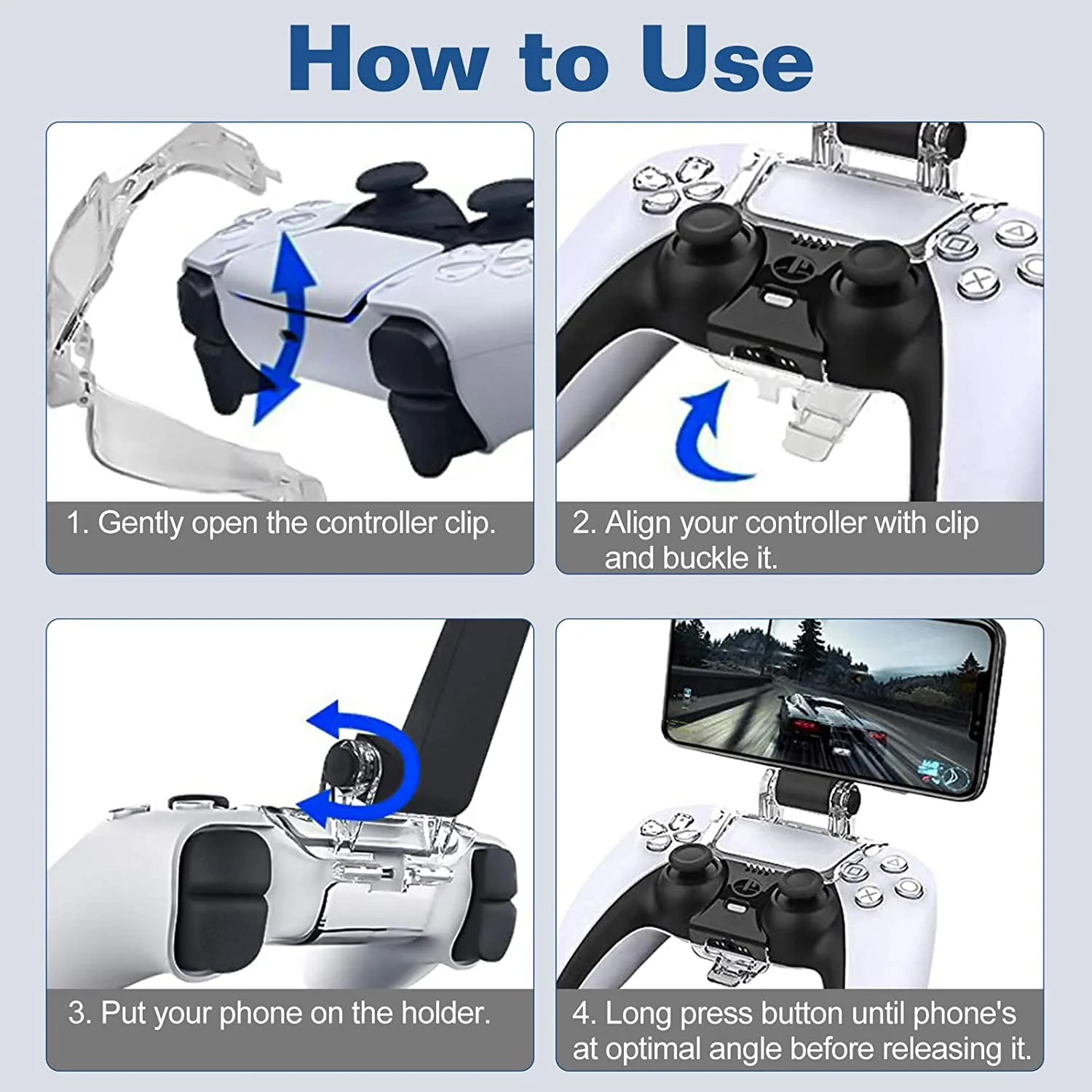 How to Use

1. Gently open the controller clip.

2. Align your controller with clip and buckle it.

3. Put your phone on the holder.

4. Long press button until phone's at optimal angle before releasing it.