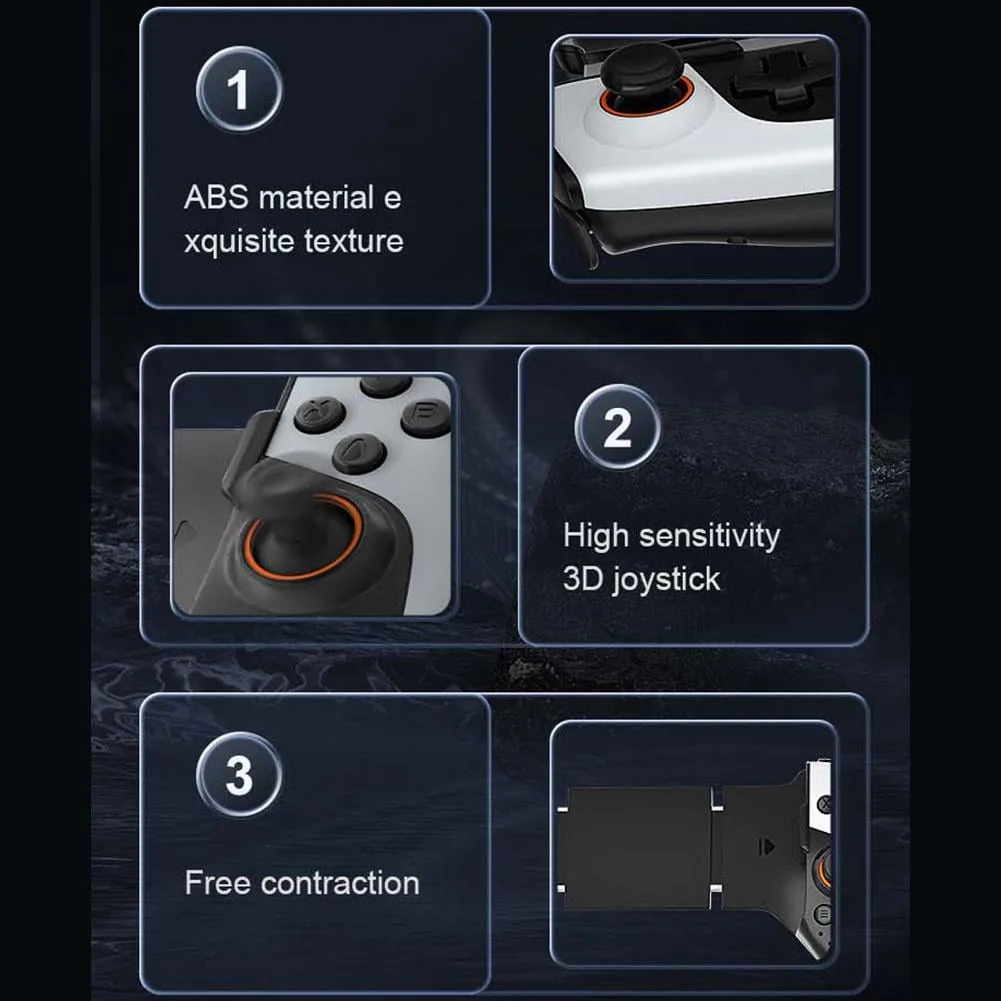 1

ABS material e xquisite texture

2

High sensitivity 3D joystick

3

Free contraction