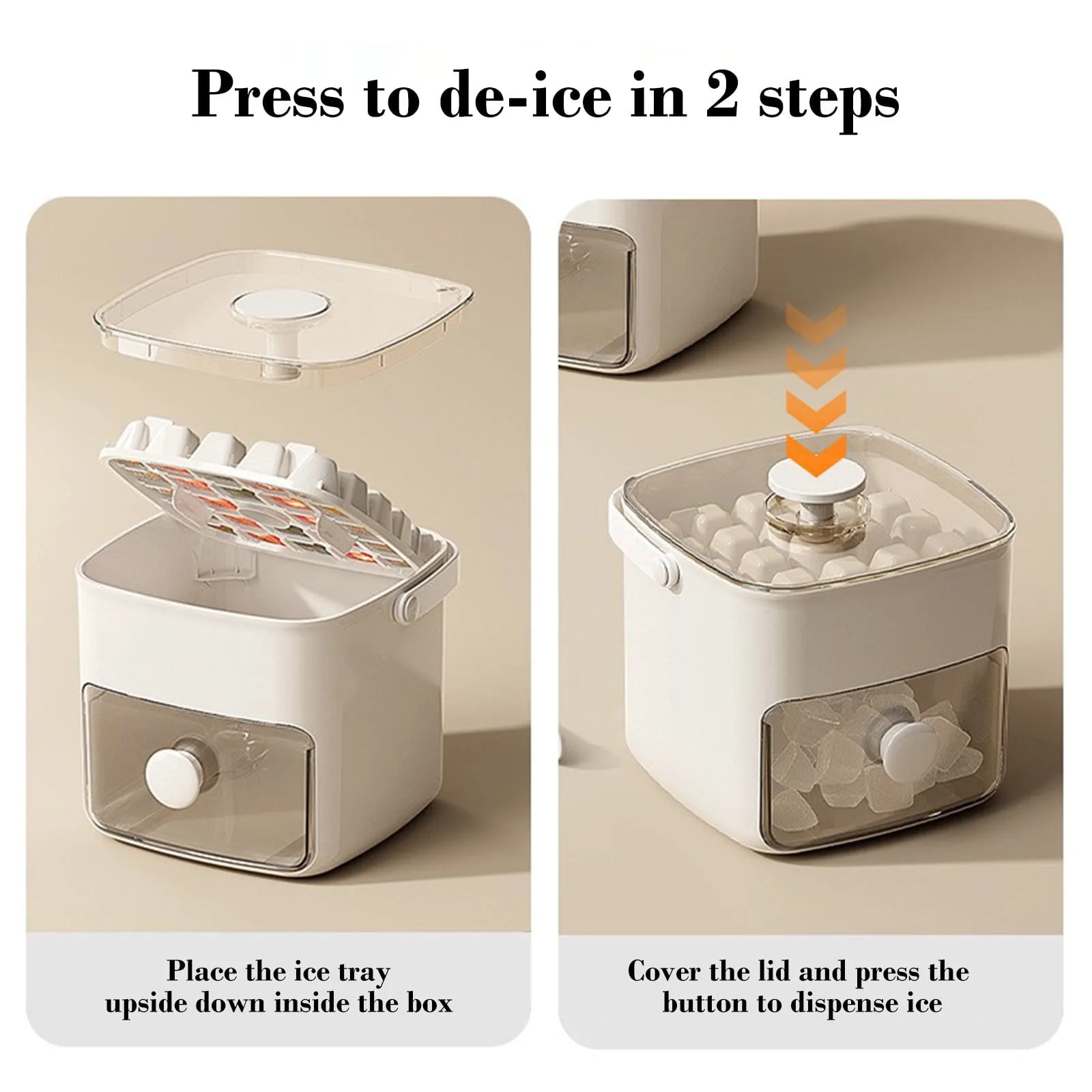 Press to de-ice in 2 steps

Place the ice tray upside down inside the box

Cover the lid and press the button to dispense ice